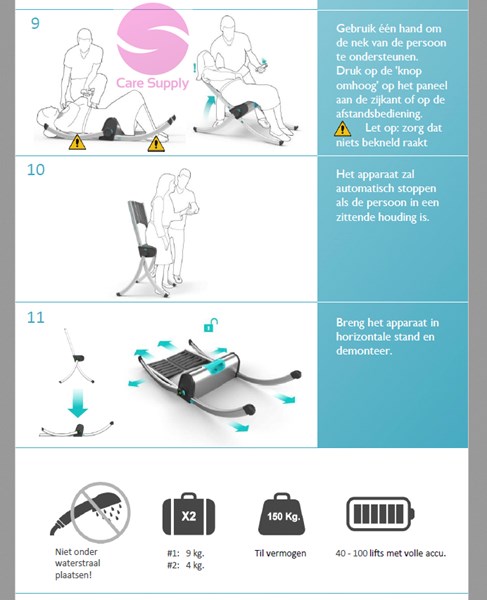 9

Care Supply

Gebruik één hand om de nek van de persoon te ondersteunen. Druk op de 'knop omhoog' op het paneel aan de zijkant of op de afstandsbediening.
Let op: zorg dat niets bekneld raakt

10

Het apparaat zal automatisch stoppen als de persoon in een zittende houding is.

11

Breng het apparaat in horizontale stand en demonteer.

Niet onder waterstraal plaatsen!

X2

#1: 9 kg.
#2: 4 kg.

150 Kg.

Til vermogen

40 - 100 lifts met volle accu.